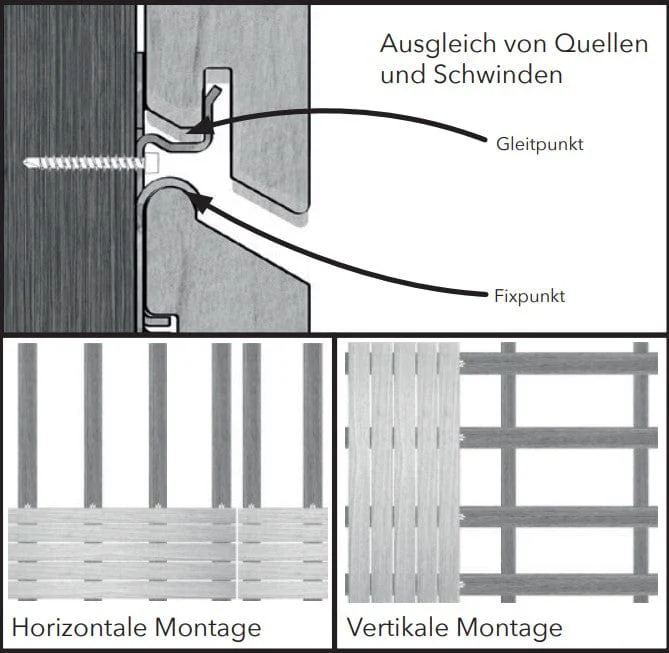 Ausgleich von Quellen und Schwinden

Gleitpunkt

Fixpunkt

Horizontale Montage

Vertikale Montage